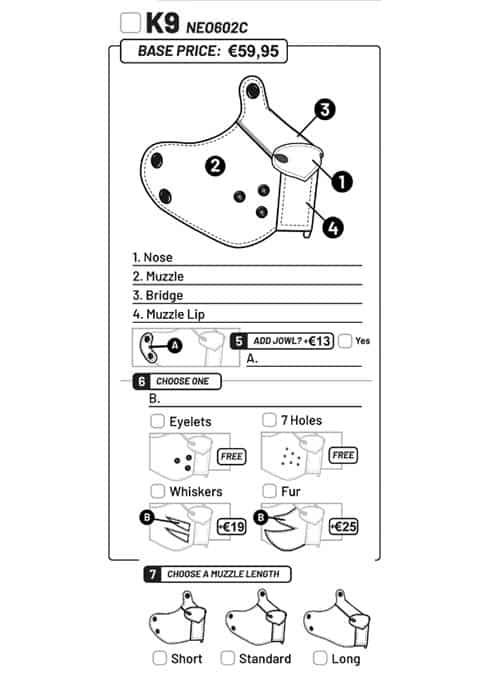 K9 NEO602C

BASE PRICE: €59,95

3
2
1
4

1. Nose
2. Muzzle
3. Bridge
4. Muzzle Lip

A
5 ADD JOWL? +€13 Yes
A.

6 CHOOSE ONE
B.

Eyelets
FREE
7 Holes
FREE
Whiskers
B
+€19
Fur
B
+€25

7 CHOOSE A MUZZLE LENGTH

Short
Standard
Long