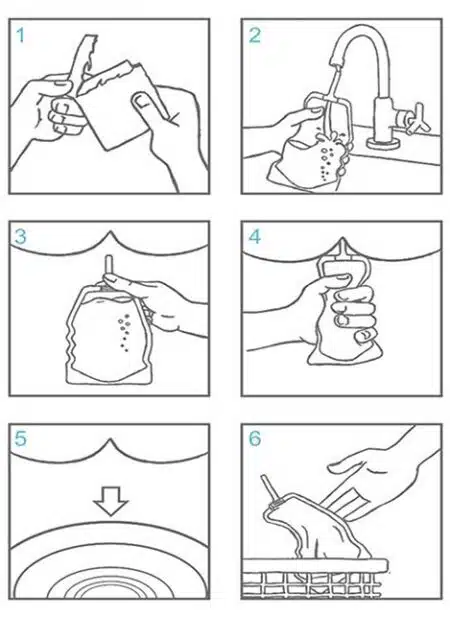 1

2

3

4

5

6